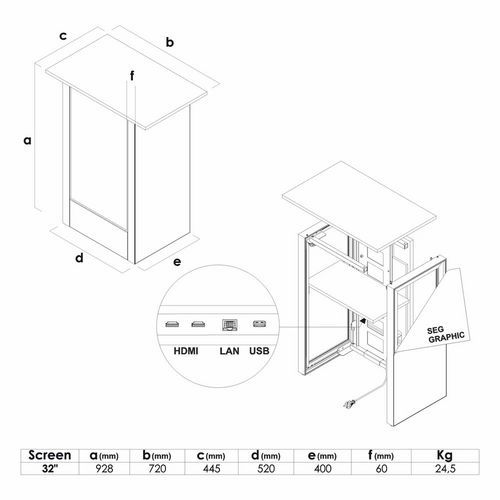 c

b

f

a

d

e

HDMI LAN USB

SEG GRAPHIC

| Screen | a (mm) | b (mm) | c (mm) | d (mm) | e (mm) | f (mm) | Kg |
|---|---|---|---|---|---|---|---|
| 32" | 928 | 720 | 445 | 520 | 400 | 60 | 24,5 |